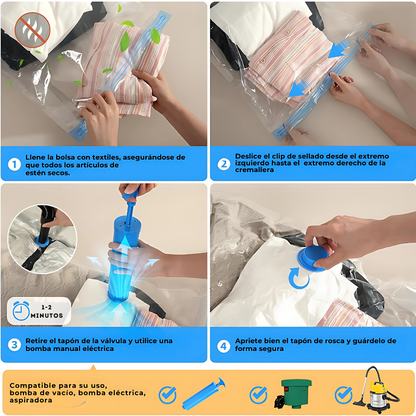 1 Llene la bolsa con textiles, asegurándose de que todos los artículos de estén secos.

2 Deslice el clip de sellado desde el extremo izquierdo hasta el extremo derecho de la cremallera

1-2 MINUTOS

3 Retire el tapón de la válvula y utilice una bomba manual eléctrica

4 Apriete bien el tapón de rosca y guárdelo de forma segura

Compatible para su uso, bomba de vacío, bomba eléctrica, aspiradora