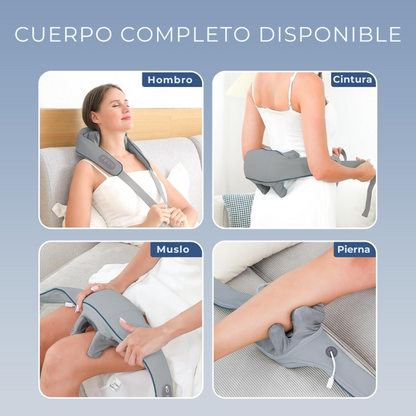 CUERPO COMPLETO DISPONIBLE

Hombro

Cintura

Muslo

Pierna